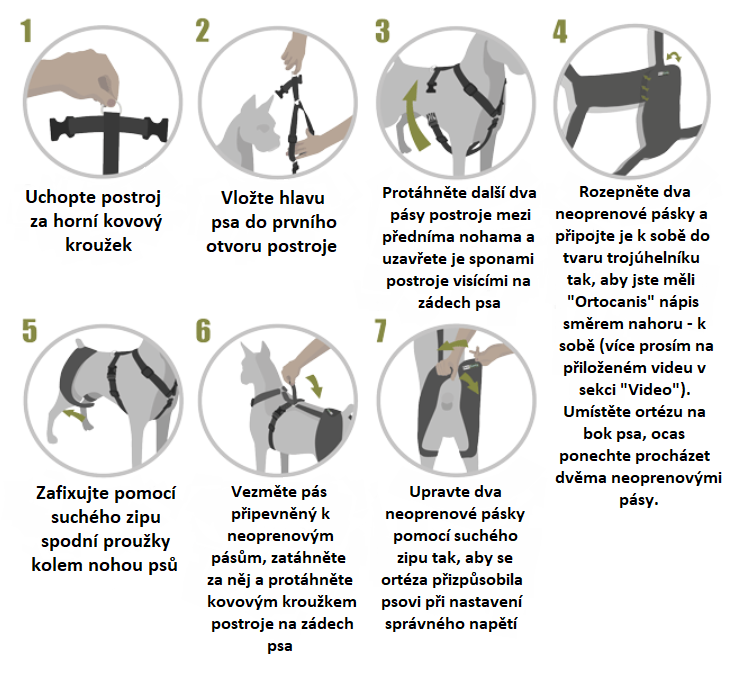 1

Uchopte postroj za horní kovový kroužek

2

Vložte hlavu psa do prvního otvoru postroje

3

Protáhněte další dva pásy postroje mezi předníma nohama a uzavřete je sponami postroje visícími na zádech psa

4

Rozepněte dva neoprenové pásky a připojte je k sobě do tvaru trojúhelníku tak, aby jste měli "Ortocanis" nápis směrem nahoru - k sobě (více prosím na přiloženém videu v sekci "Video"). Umístěte ortézu na bok psa, ocas ponechte procházet dvěma neoprenovými pásy.

5

Zafixujte pomocí suchého zipu spodní proužky kolem nohou psů

6

Vezměte pás připevněný k neoprenovým pásům, zatáhněte za něj a protáhněte kovovým kroužkem postroje na zádech psa

7

Upravte dva neoprenové pásky pomocí suchého zipu tak, aby se ortéza přizpůsobila psovi při nastavení správného napětí